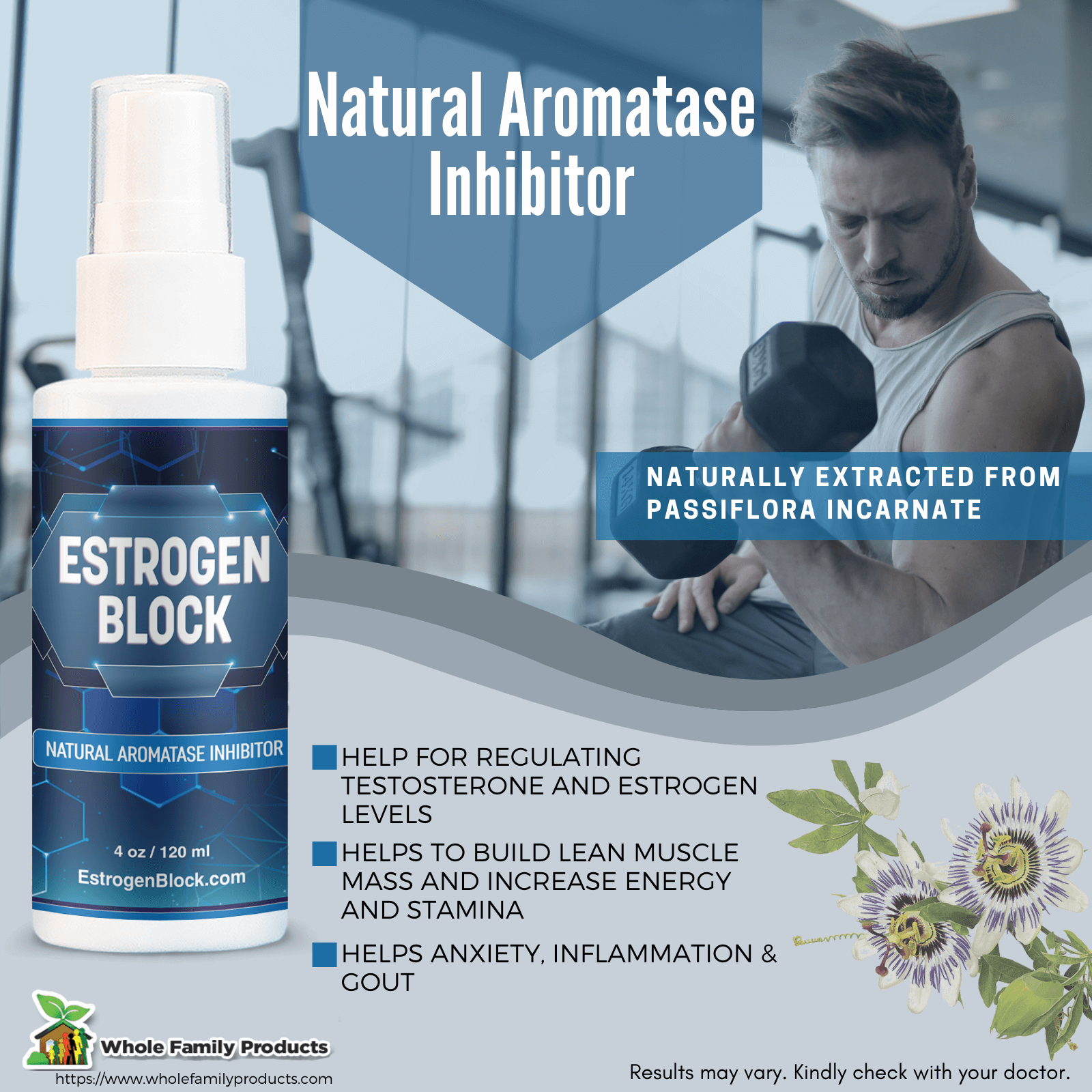 Natural Aromatase Inhibitor

NATURALLY EXTRACTED FROM PASSIFLORA INCARNATE

ESTROGEN BLOCK

NATURAL AROMATASE INHIBITOR

4 oz / 120 ml

EstrogenBlock.com

HELP FOR REGULATING TESTOSTERONE AND ESTROGEN LEVELS

HELPS TO BUILD LEAN MUSCLE MASS AND INCREASE ENERGY AND STAMINA

HELPS ANXIETY, INFLAMMATION & GOUT

Whole Family Products

https://www.wholefamilyproducts.com

Results may vary. Kindly check with your doctor.